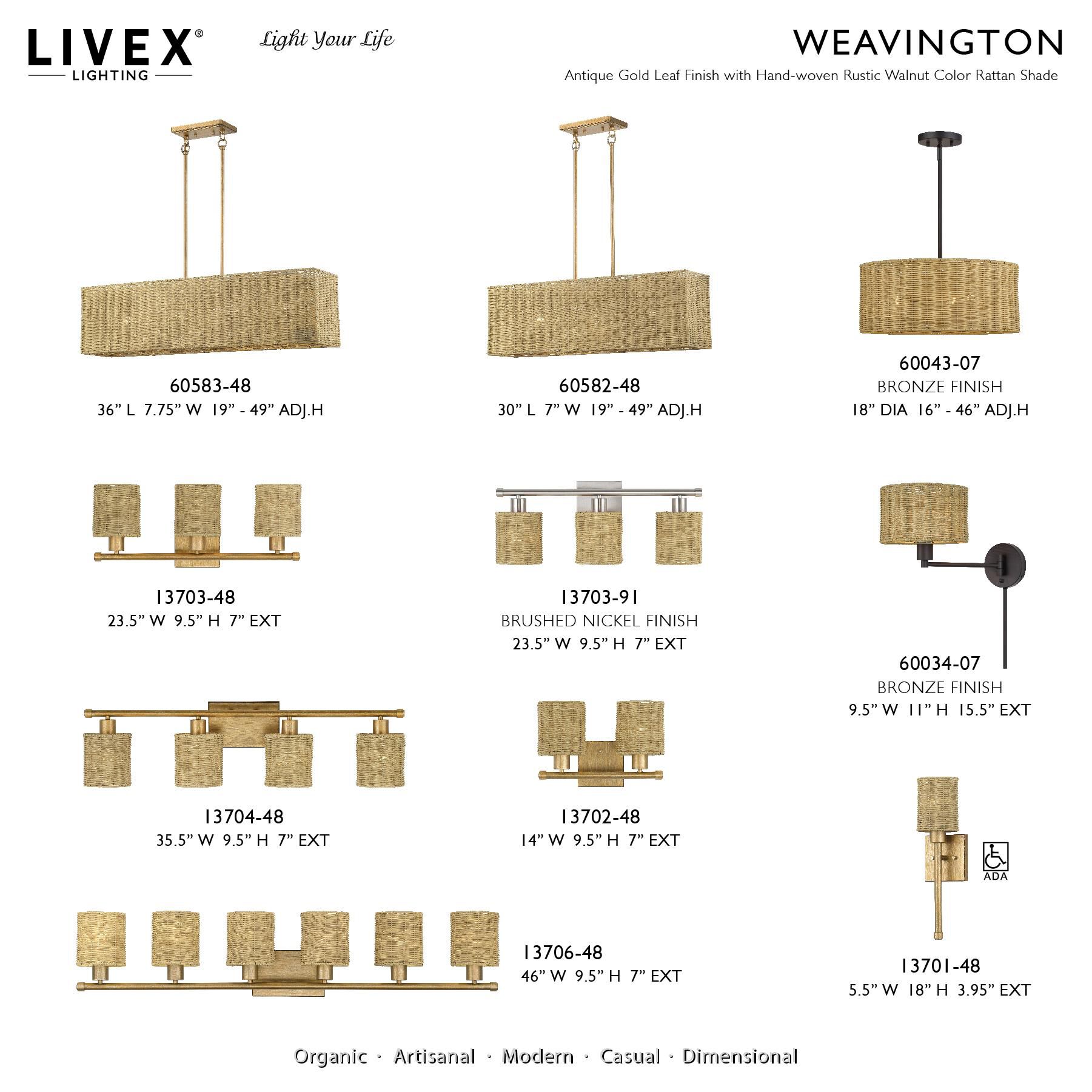 LIVEX® LIGHTING

Light Your Life

WEAVINGTON

Antique Gold Leaf Finish with Hand-woven Rustic Walnut Color Rattan Shade

60583-48
36” L 7.75” W 19” - 49” ADJ.H

60582-48
30” L 7” W 19” - 49” ADJ.H

60043-07
BRONZE FINISH
18” DIA 16” - 46” ADJ.H

13703-48
23.5” W 9.5” H 7” EXT

13703-91
BRUSHED NICKEL FINISH
23.5” W 9.5” H 7” EXT

60034-07
BRONZE FINISH
9.5” W 11” H 15.5” EXT

13704-48
35.5” W 9.5” H 7” EXT

13702-48
14” W 9.5” H 7” EXT

ADA

13706-48
46” W 9.5” H 7” EXT

13701-48
5.5” W 18” H 3.95” EXT

Organic · Artisanal · Modern · Casual · Dimensional