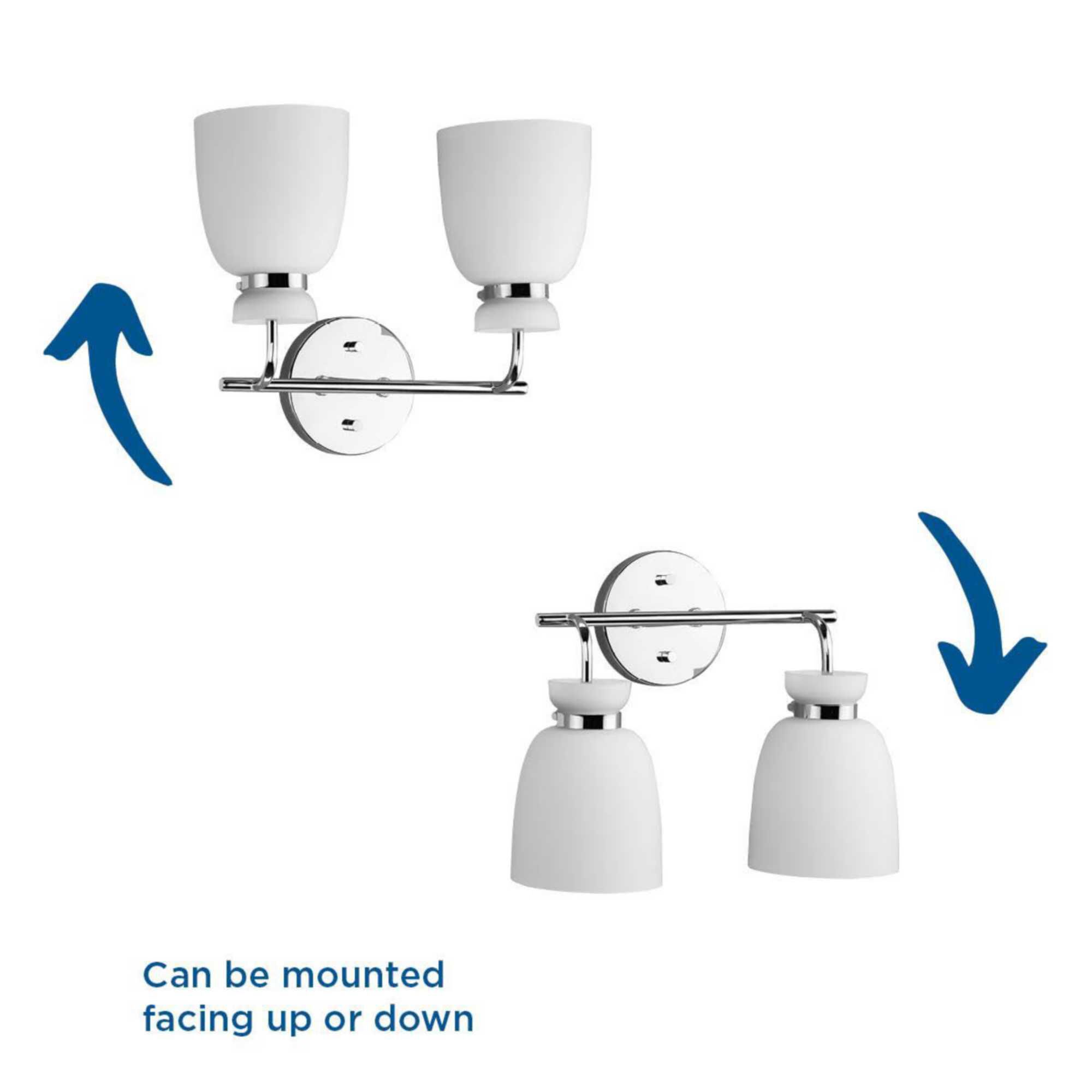 Can be mounted facing up or down