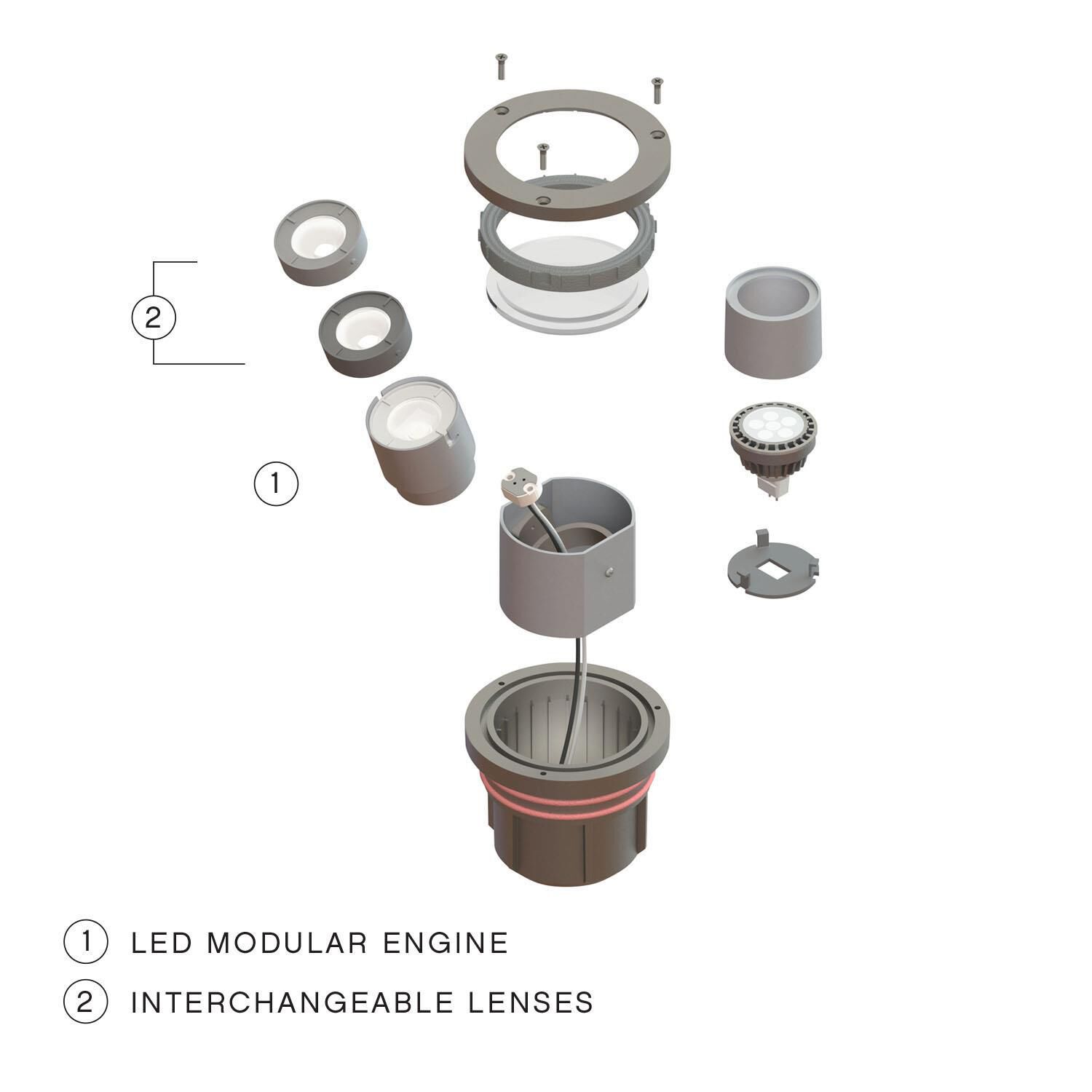 2

1

1 LED MODULAR ENGINE

2 INTERCHANGEABLE LENSES