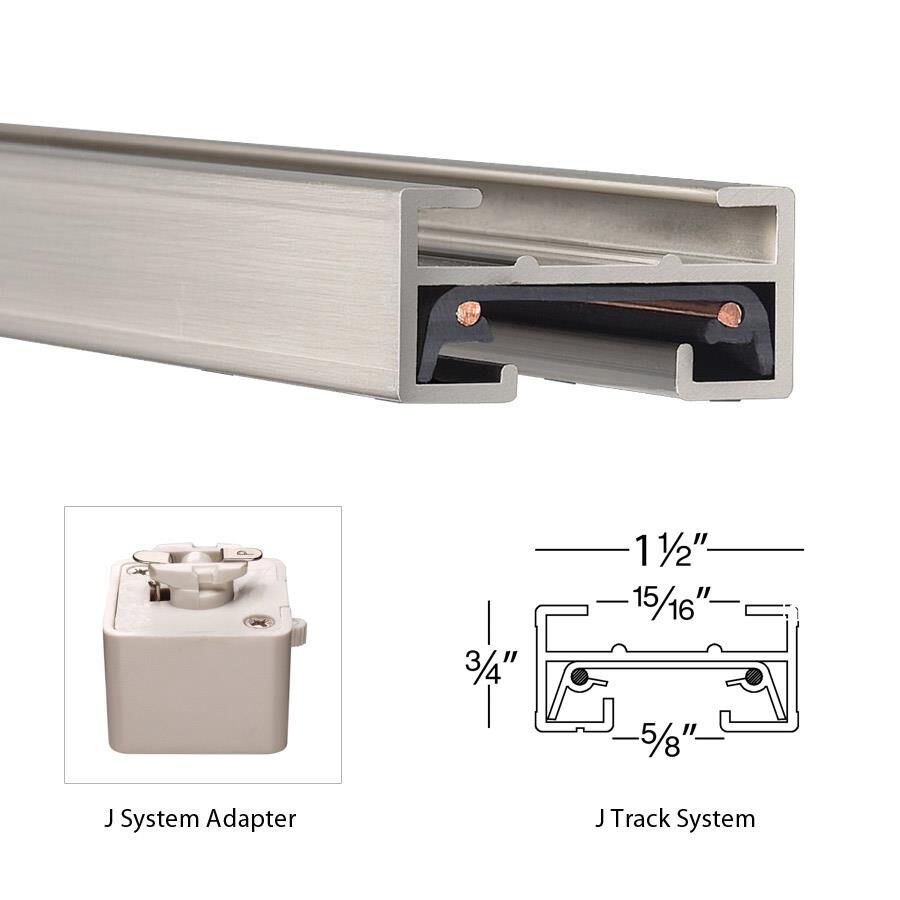 J System Adapter

$1\frac{1}{2}''$

$\frac{15}{16}''$

$\frac{3}{4}''$

$\frac{5}{8}''$

J Track System