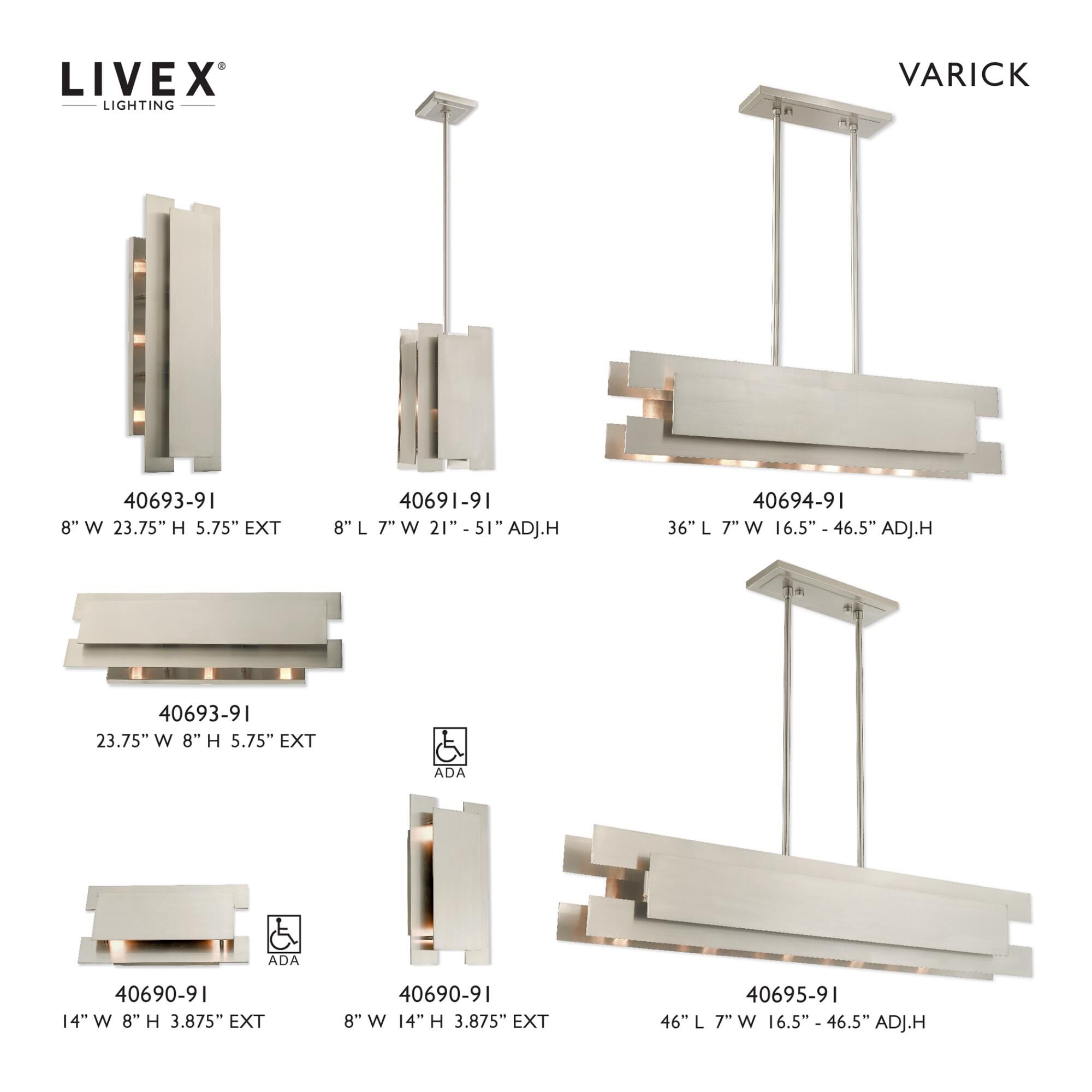 LIVEX®
LIGHTING

VARICK

40693-91
8” W 23.75” H 5.75” EXT

40691-91
8” L 7” W 21” - 51” ADJ.H

40694-91
36” L 7” W 16.5” - 46.5” ADJ.H

40693-91
23.75” W 8” H 5.75” EXT

ADA

ADA

40690-91
14” W 8” H 3.875” EXT

40690-91
8” W 14” H 3.875” EXT

40695-91
46” L 7” W 16.5” - 46.5” ADJ.H