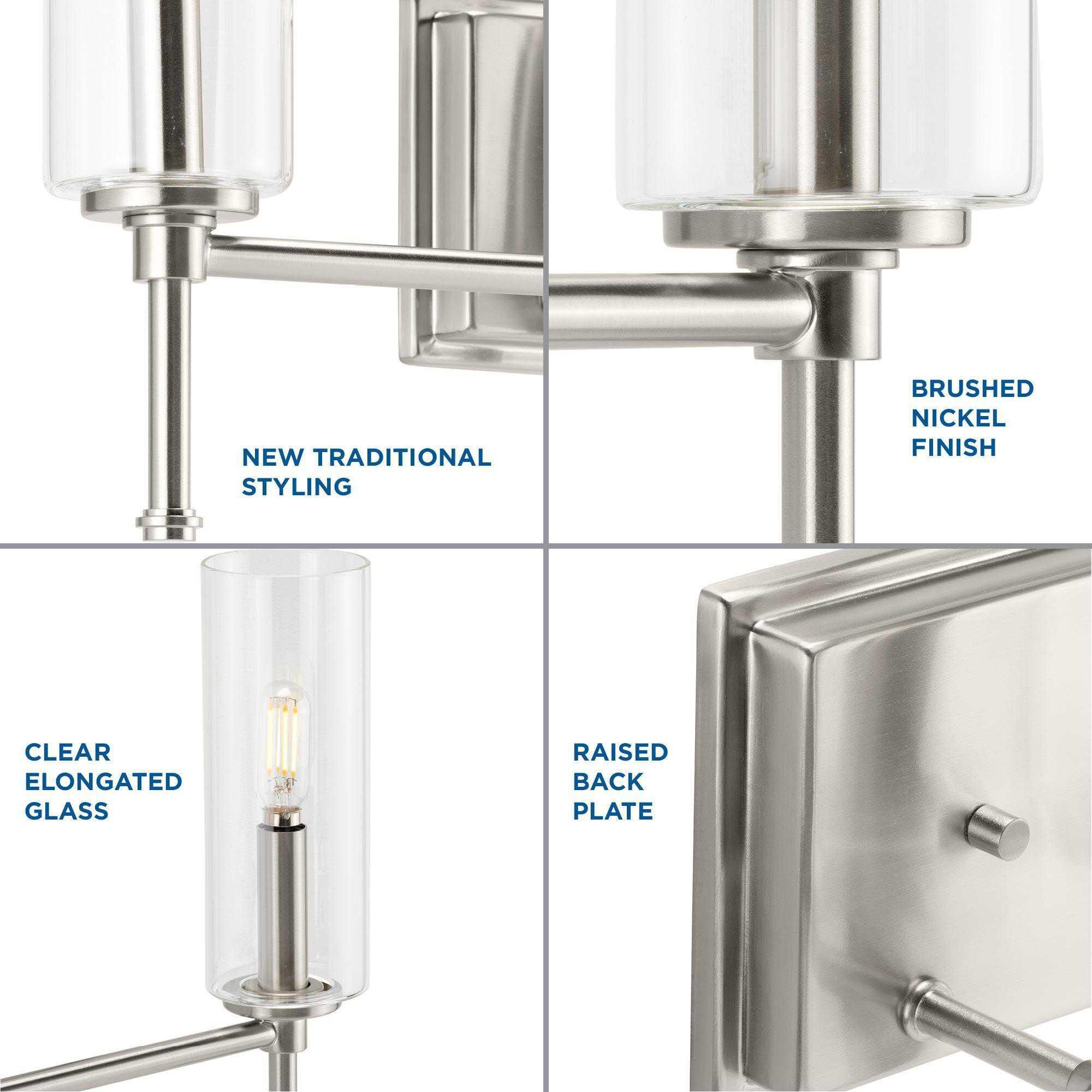 NEW TRADITIONAL STYLING

BRUSHED NICKEL FINISH

CLEAR ELONGATED GLASS

RAISED BACK PLATE