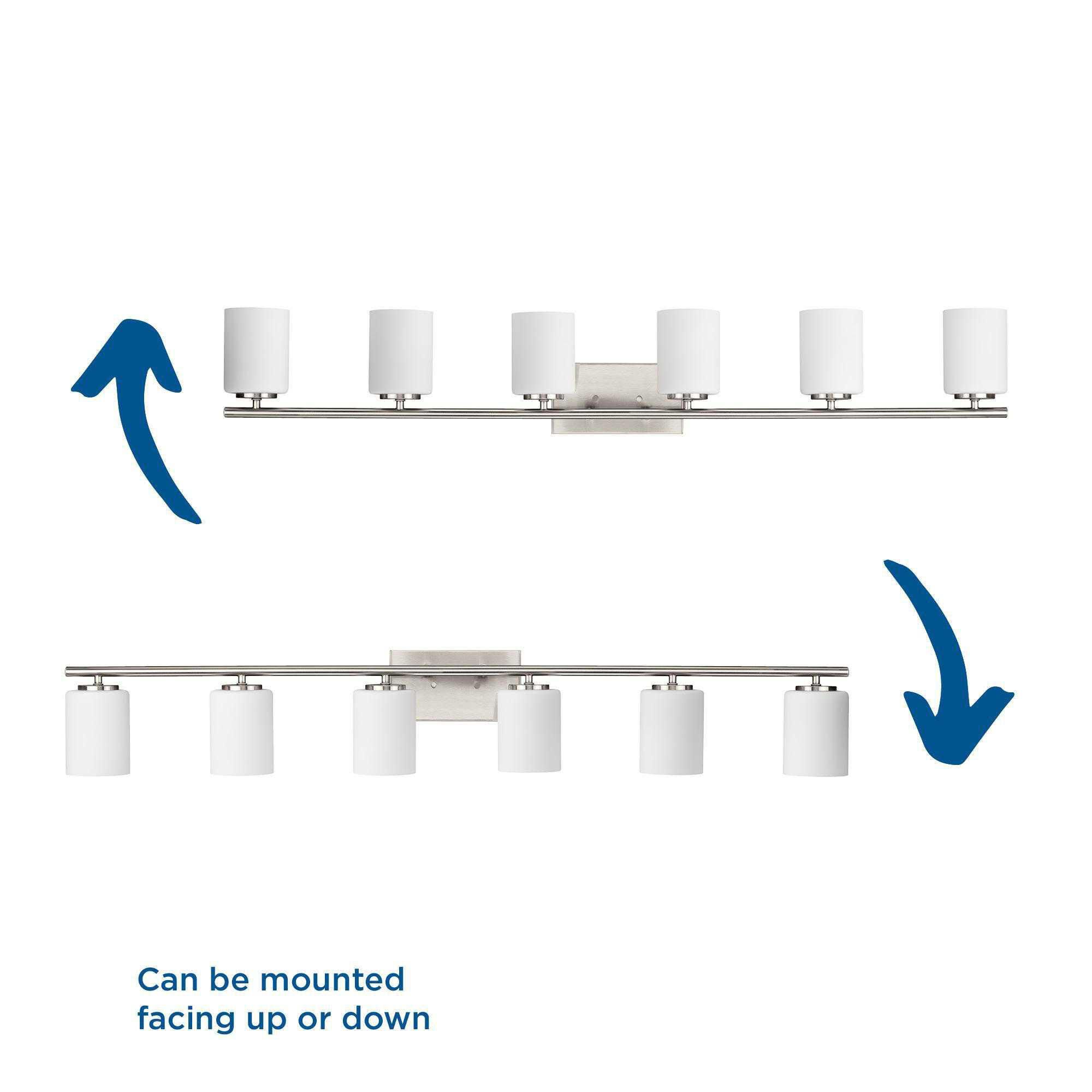 Can be mounted facing up or down