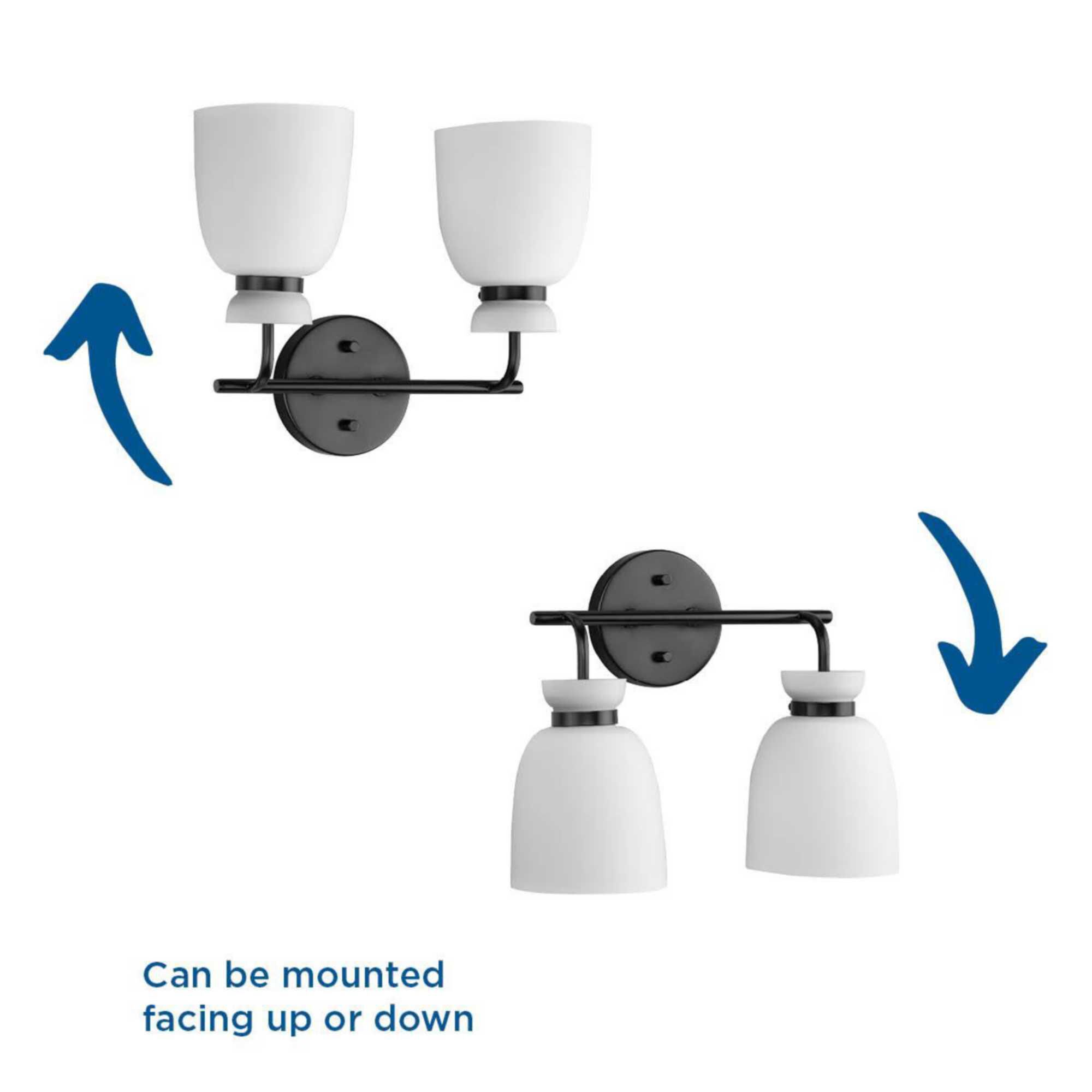 Can be mounted facing up or down